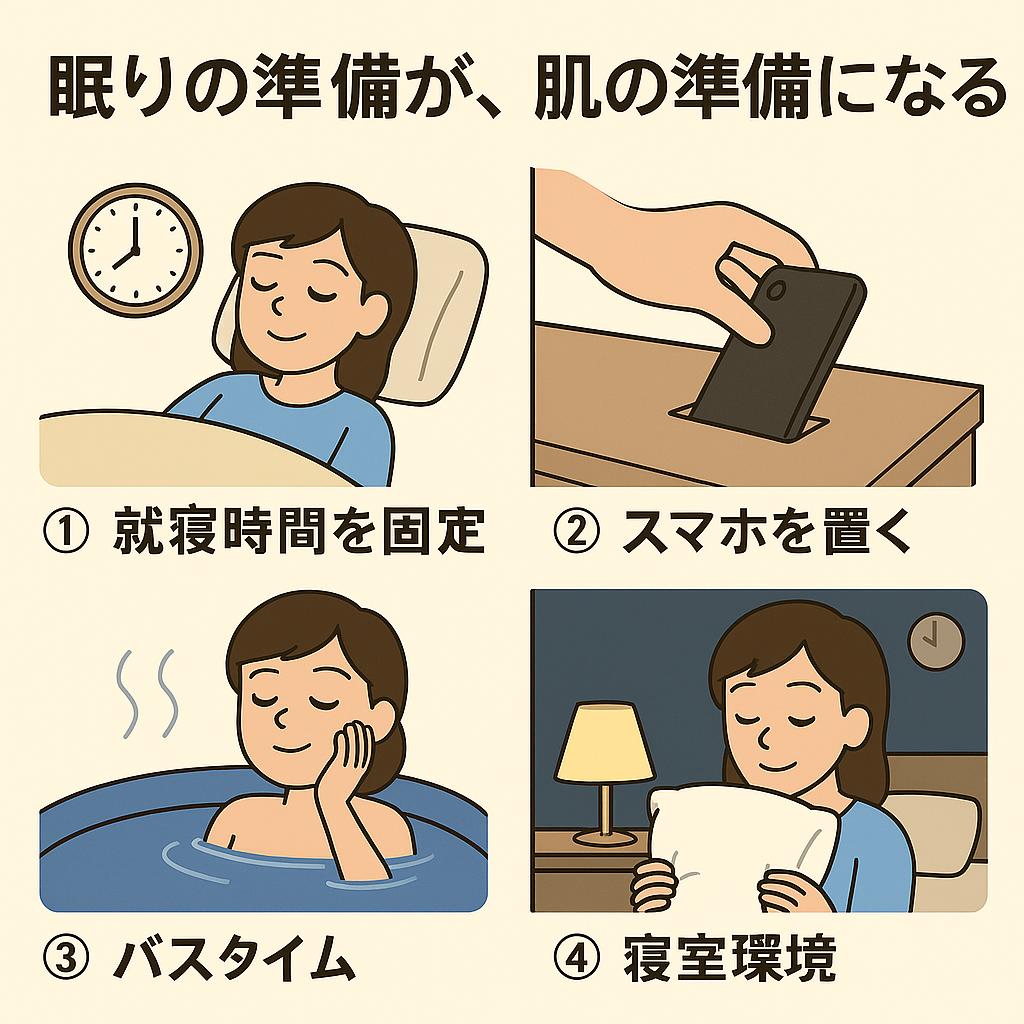 眠りの準備が、肌の準備になる

① 就寝時間を固定

② スマホを置く

③ バスタイム

④ 寝室環境