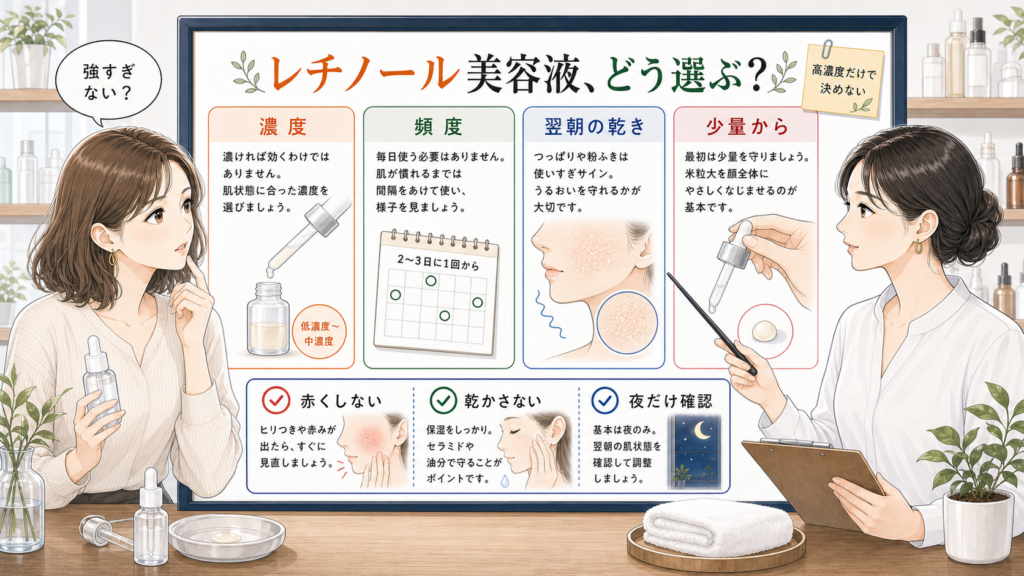 強すぎない？

レチノール美容液、どう選ぶ？

高濃度だけで決めない

濃度
濃ければ効くわけではありません。肌状態に合った濃度を選びましょう。
低濃度〜中濃度

頻度
毎日使う必要はありません。肌が慣れるまでは間隔をあけて使い、様子を見ましょう。
2〜3日に1回から

翌朝の乾き
つっぱりや粉ふきは使いすぎサイン。うるおいを守れるかが大切です。

少量から
最初は少量を守りましょう。米粒大を顔全体にやさしくなじませるのが基本です。

赤くしない
ヒリつきや赤みが出たら、すぐに見直しましょう。

乾かさない
保湿をしっかり。セラミドや油分で守ることがポイントです。

夜だけ確認
基本は夜のみ。翌朝の肌状態を確認して調整しましょう。