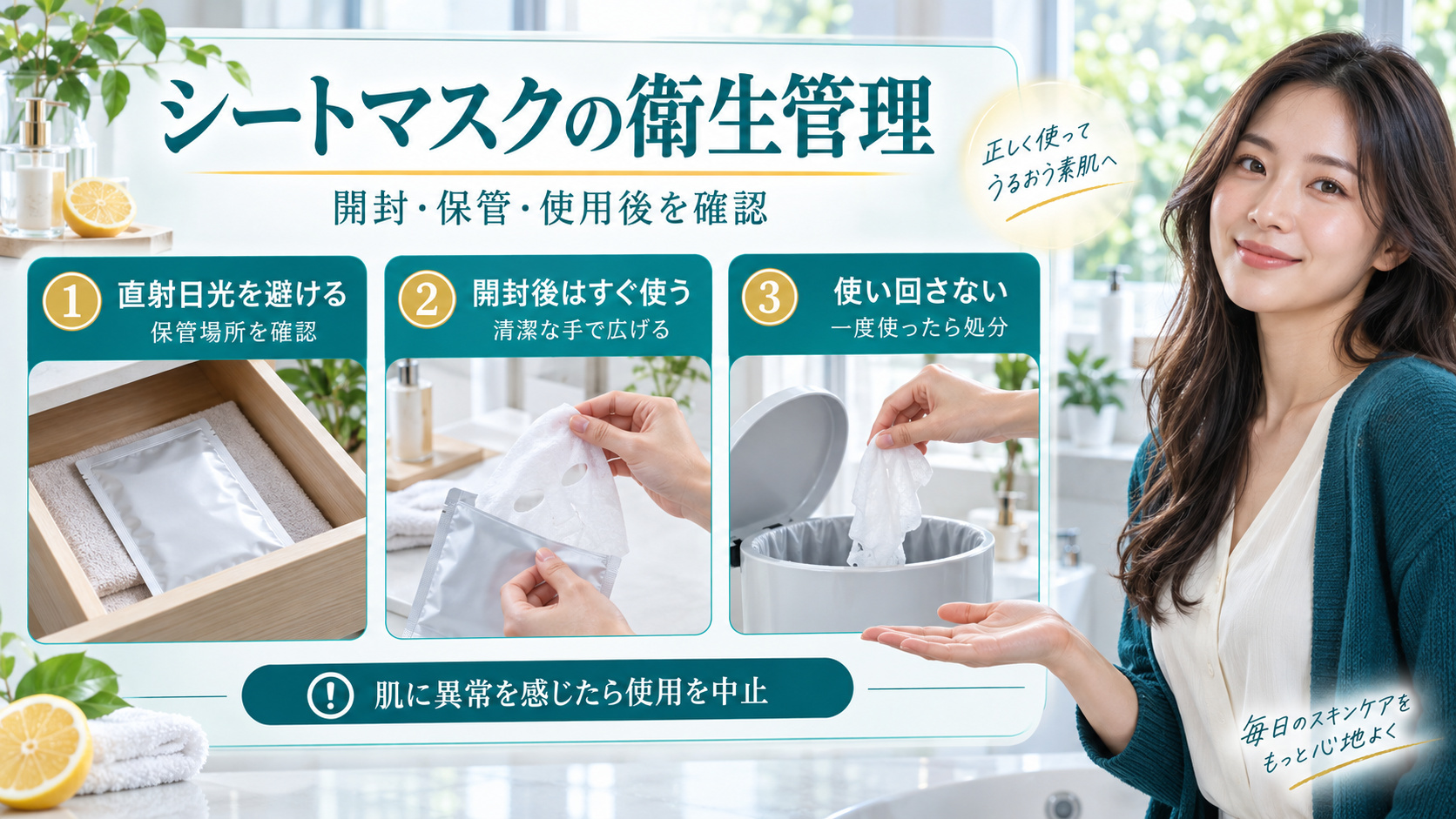 シートマスクの衛生管理

開封・保管・使用後を確認

正しく使って
うるおう素肌へ

1 直射日光を避ける
保管場所を確認

2 開封後はすぐ使う
清潔な手で広げる

3 使い回さない
一度使ったら処分

! 肌に異常を感じたら使用を中止

毎日のスキンケアを
もっと心地よく